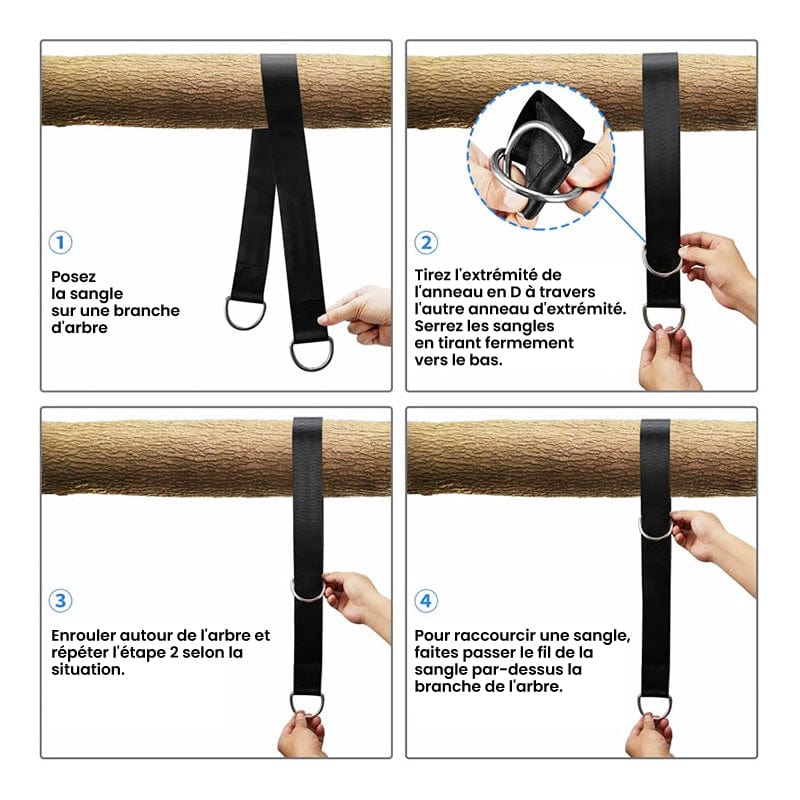 1

Posez la sangle sur une branche d'arbre

2

Tirez l'extrémité de l'anneau en D à travers l'autre anneau d'extrémité. Serrez les sangles en tirant fermement vers le bas.

3

Enrouler autour de l'arbre et répéter l'étape 2 selon la situation.

4

Pour raccourcir une sangle, faites passer le fil de la sangle par-dessus la branche de l'arbre.