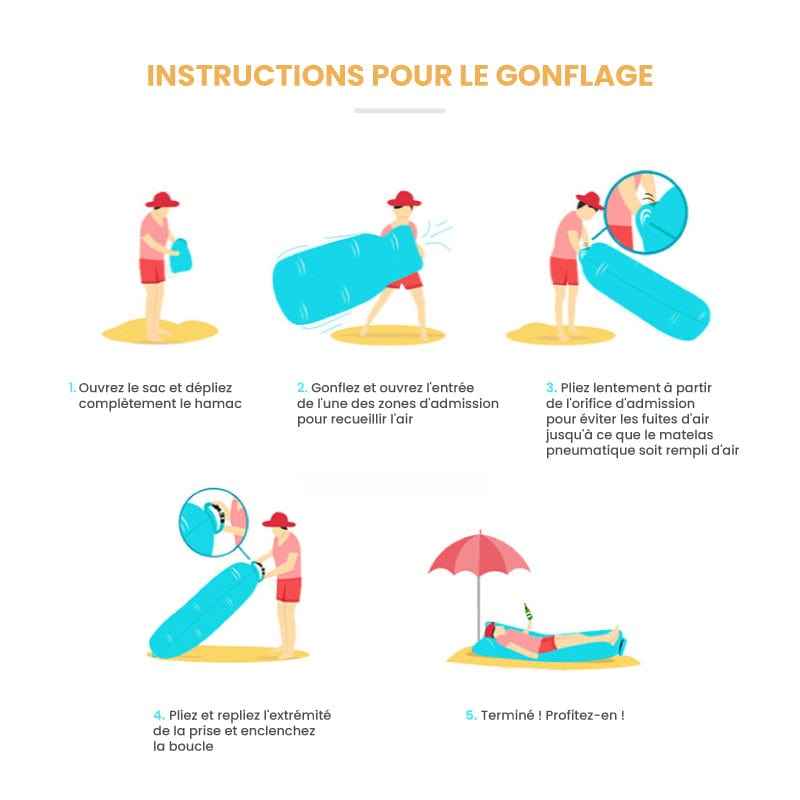 INSTRUCTIONS POUR LE GONFLAGE

1. Ouvrez le sac et dépliez complètement le hamac

2. Gonflez et ouvrez l'entrée de l'une des zones d'admission pour recueillir l'air

3. Pliez lentement à partir de l'orifice d'admission pour éviter les fuites d'air jusqu'à ce que le matelas pneumatique soit rempli d'air

4. Pliez et repliez l'extrémité de la prise et enclenchez la boucle

5. Terminé ! Profitez-en !