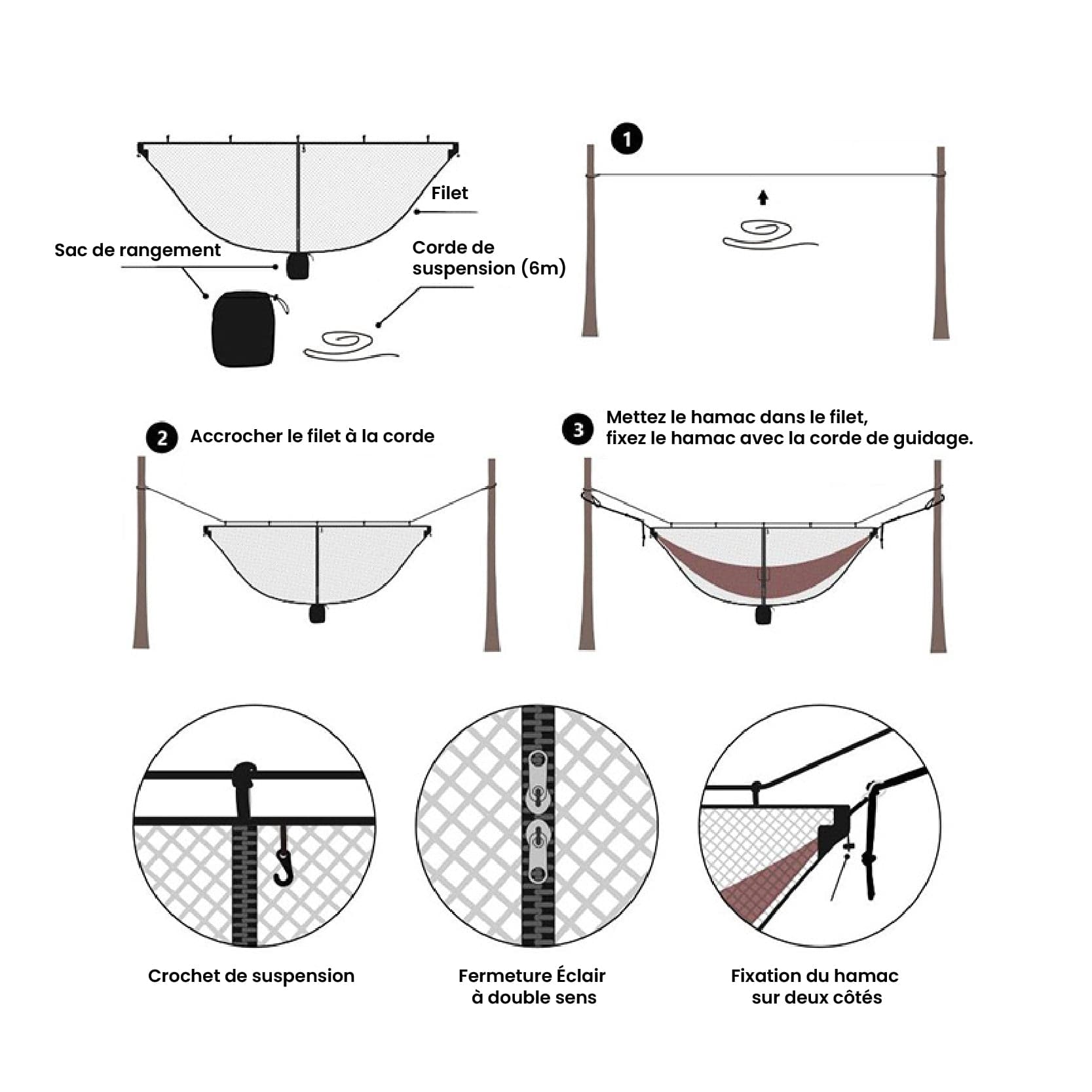 Filet

Sac de rangement

Corde de suspension (6m)

1

2 Accrocher le filet à la corde

3 Mettez le hamac dans le filet, fixez le hamac avec la corde de guidage.

Crochet de suspension

Fermeture Éclair à double sens

Fixation du hamac sur deux côtés